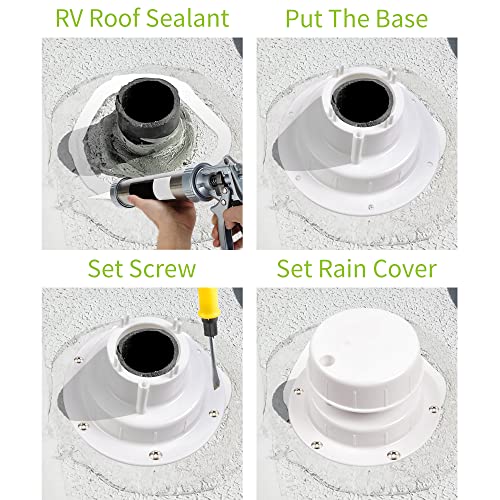 RV Roof Sealant

Put The Base

Set Screw

Set Rain Cover